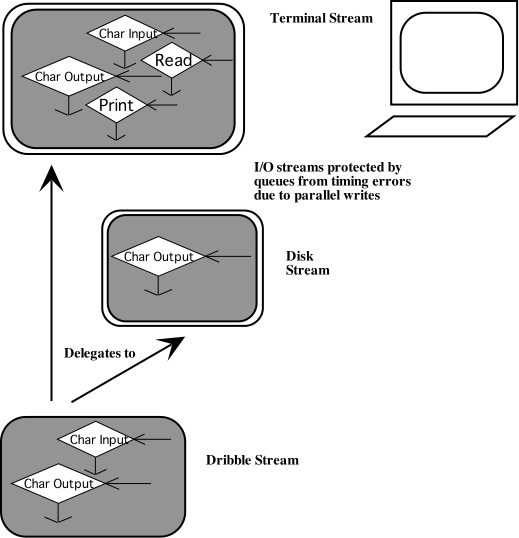 Char Input
Read
Char Output
Print

Terminal Stream

I/O streams protected by queues from timing errors due to parallel writes

Char Output

Disk Stream

Delegates to

Char Input
Char Output

Dribble Stream